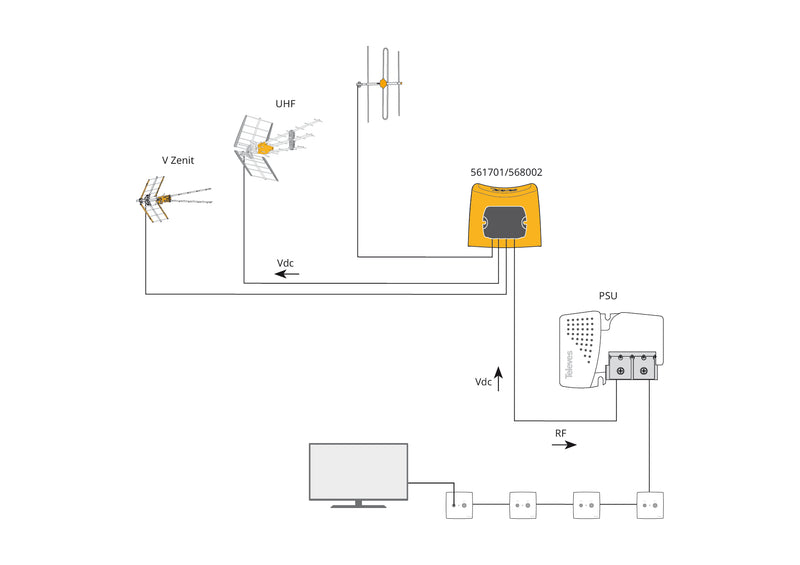 UHF

V Zenit

561701/568002

Vdc

PSU

Televes

Vdc

RF